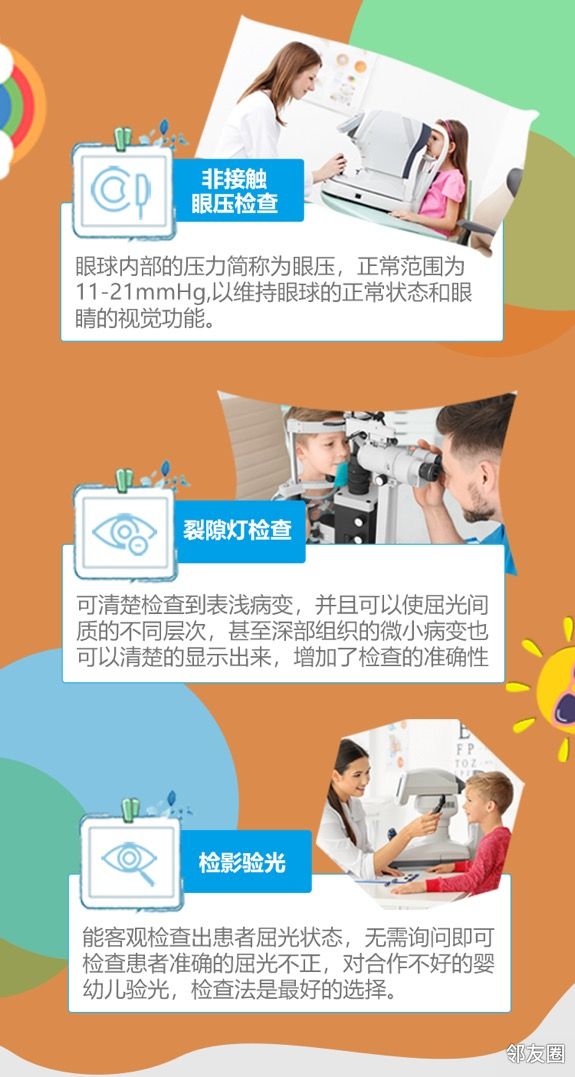 非接触
眼压检查

眼球内部的压力简称为眼压，正常范围为11-21mmHg,以维持眼球的正常状态和眼睛的视觉功能。

裂隙灯检查

可清楚检查到表浅病变，并且可以使屈光间质的不同层次，甚至深部组织的微小病变也可以清楚的显示出来，增加了检查的准确性

检影验光

能客观检查出患者屈光状态，无需询问即可检查患者准确的屈光不正，对合作不好的婴幼儿验光，检查法是最好的选择。

邻友圈